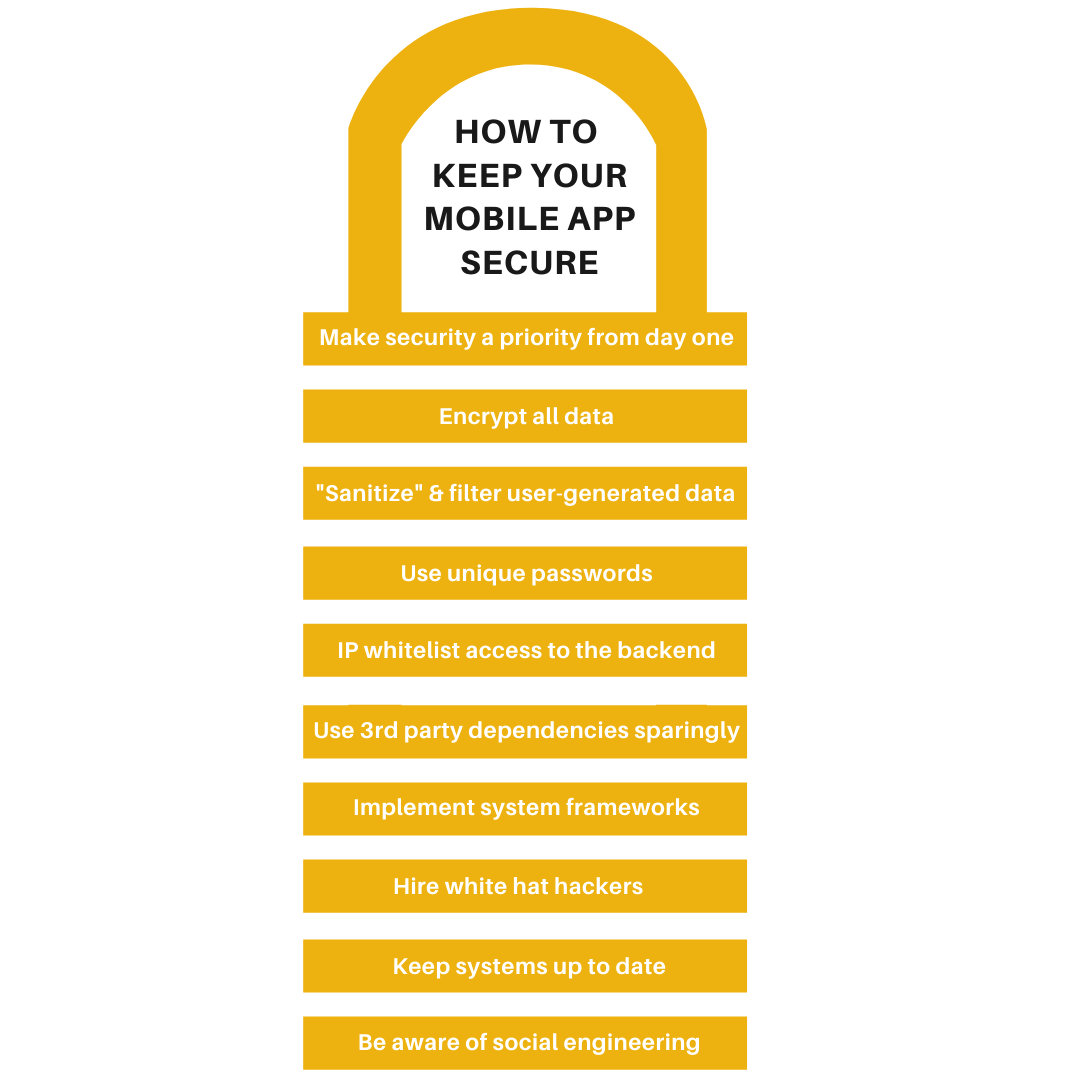 HOW TO KEEP YOUR MOBILE APP SECURE

Make security a priority from day one

Encrypt all data

"Sanitize" & filter user-generated data

Use unique passwords

IP whitelist access to the backend

Use 3rd party dependencies sparingly

Implement system frameworks

Hire white hat hackers

Keep systems up to date

Be aware of social engineering