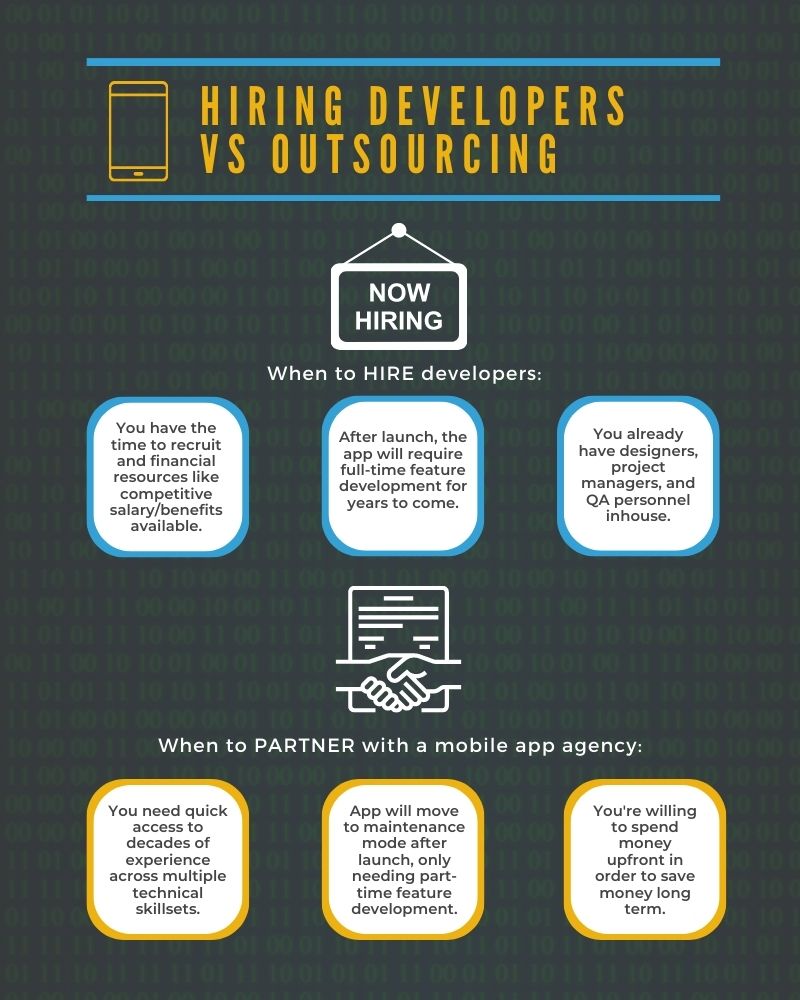 HIRING DEVELOPERS VS OUTSOURCING

NOW HIRING

When to HIRE developers:

You have the time to recruit and financial resources like competitive salary/benefits available.

After launch, the app will require full-time feature development for years to come.

You already have designers, project managers, and QA personnel inhouse.

When to PARTNER with a mobile app agency:

You need quick access to decades of experience across multiple technical skillsets.

App will move to maintenance mode after launch, only needing part-time feature development.

You're willing to spend money upfront in order to save money long term.